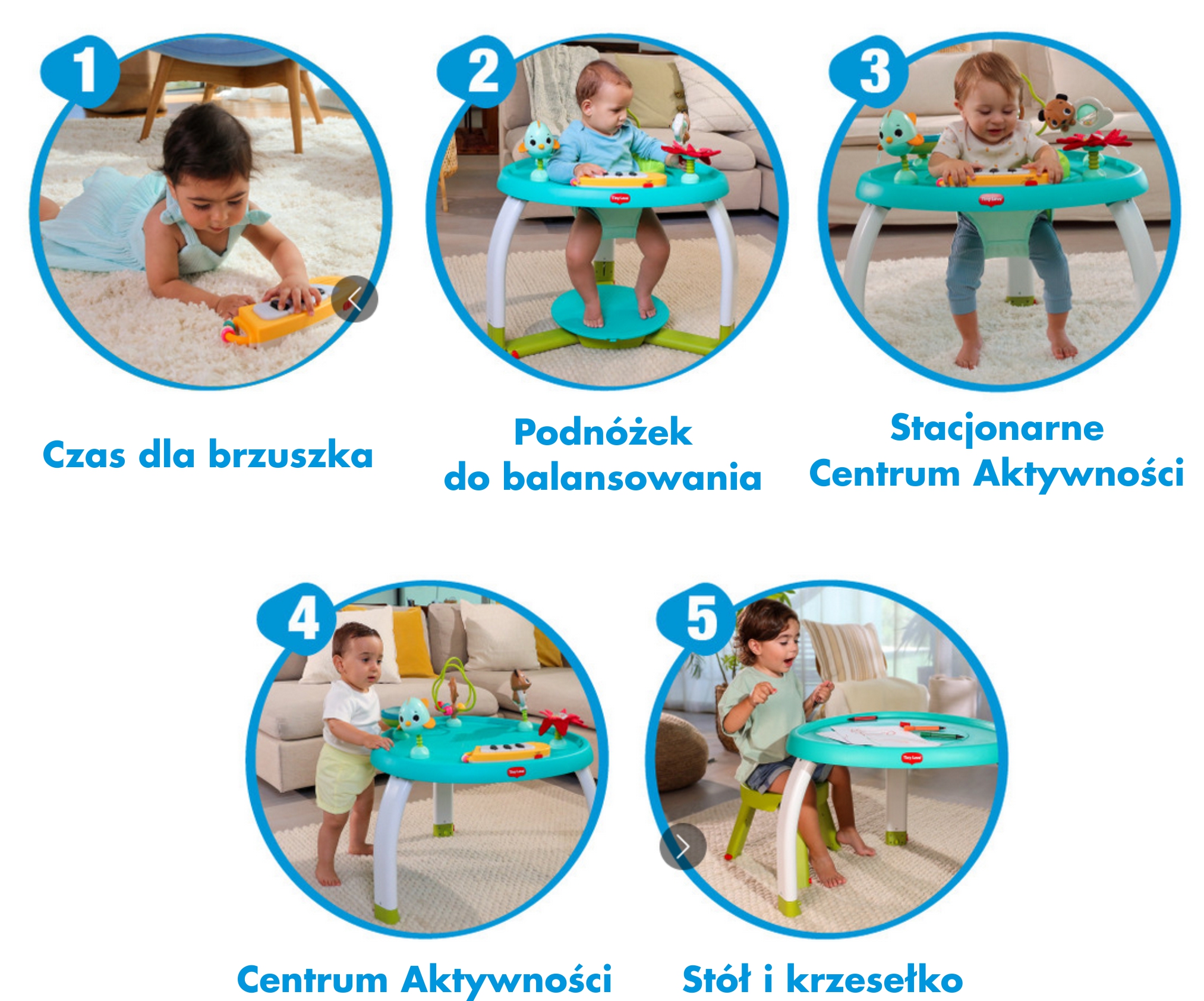 1

Czas dla brzuszka

2

Podnóżek do balansowania

3

Stacjonarne Centrum Aktywności

4

Centrum Aktywności

5

Stół i krzesełko