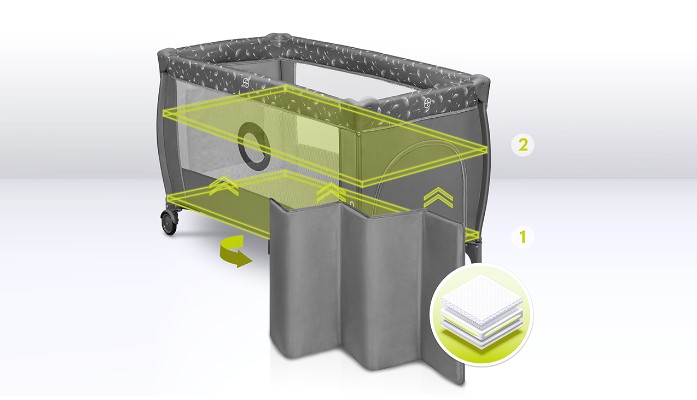 2

1