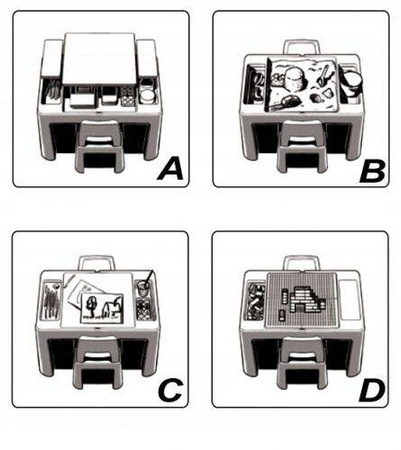 A

B

C

D