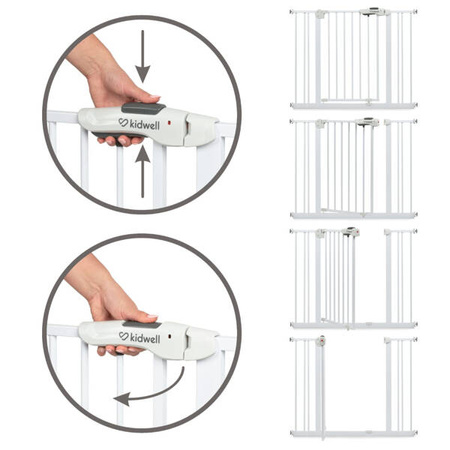 kidwell

kidwell