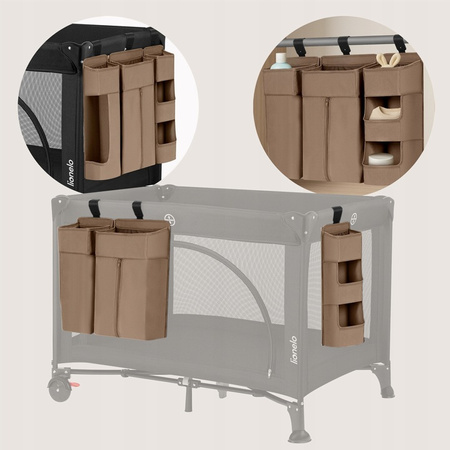 lionelo

lionelo