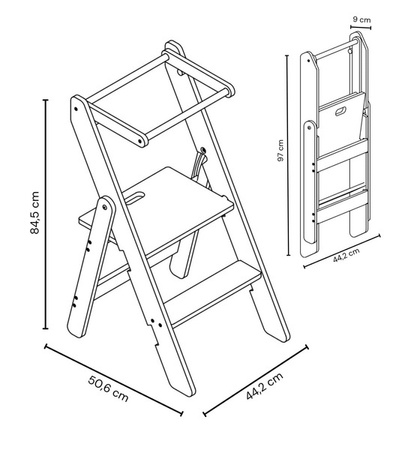 84,5 cm

50,6 cm

44,2 cm

9 cm

97 cm

44,2 cm